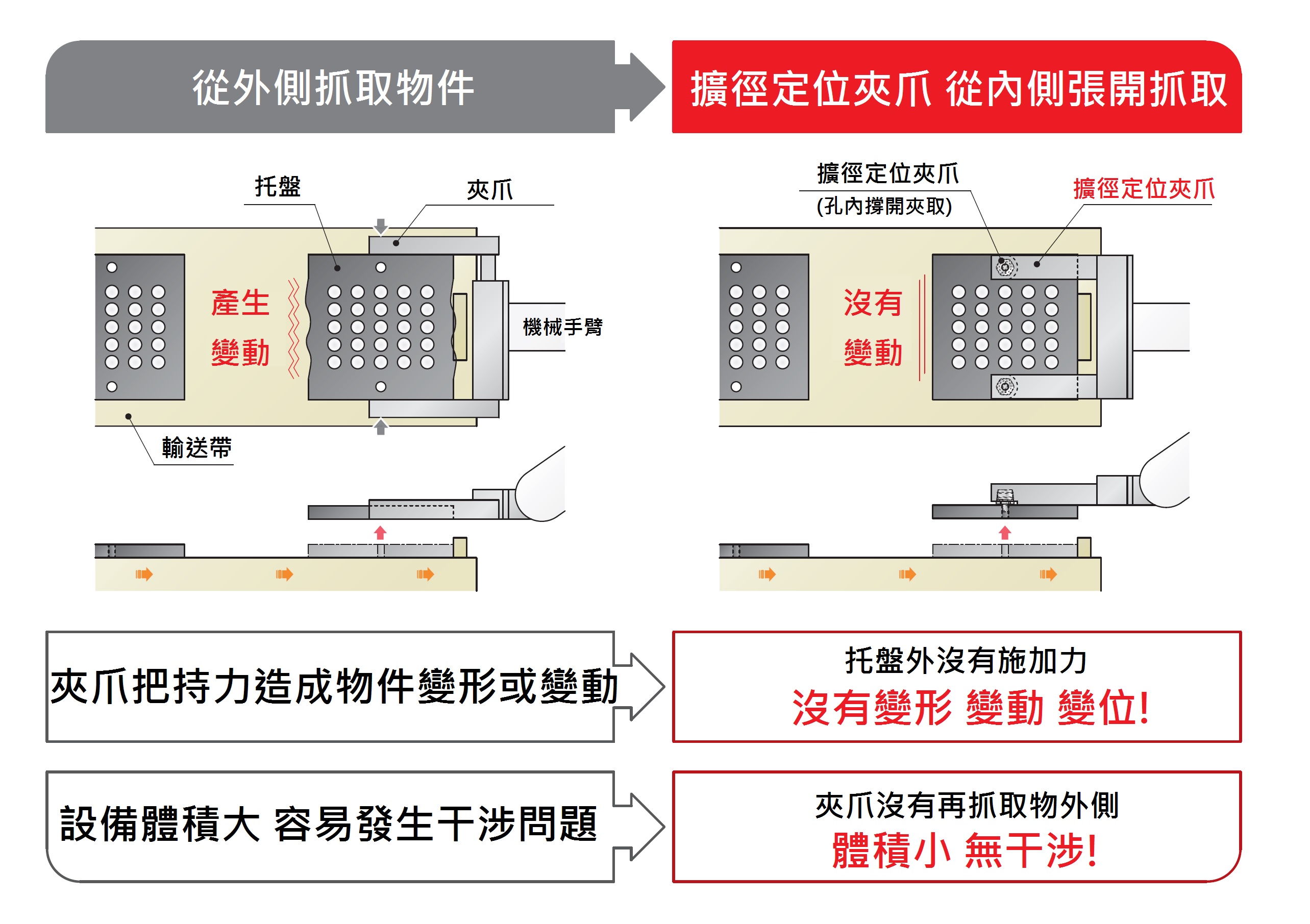 從外側抓取物件

擴徑定位夾爪 從內側張開抓取

托盤

夾爪

產生

變動

機械手臂

輸送帶

擴徑定位夾爪
(孔內撐開夾取)

擴徑定位夾爪

沒有

變動

夾爪把持力造成物件變形或變動

托盤外沒有施加力
沒有變形 變動 變位!

設備體積大 容易發生干涉問題

夾爪沒有再抓取物外側
體積小 無干涉!